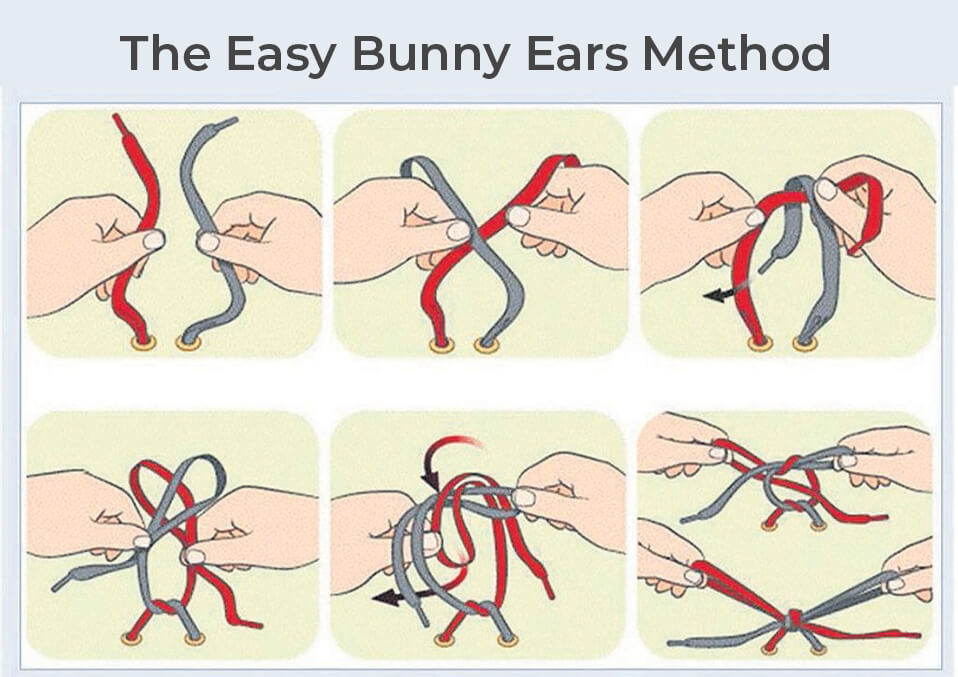 The Easy Bunny Ears Method