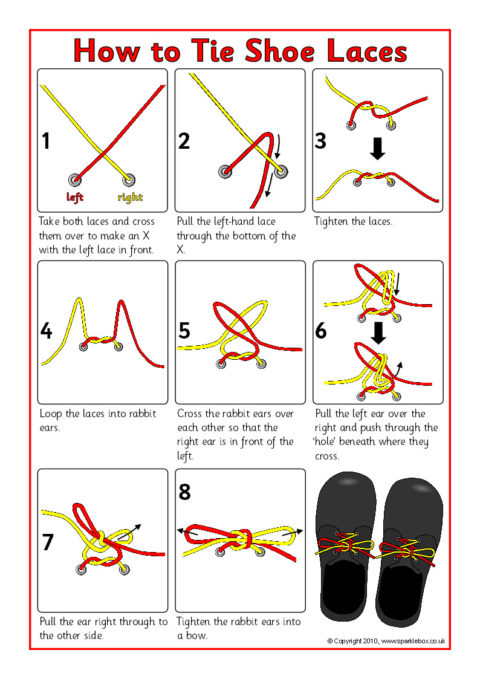 How to Tie Shoe Laces

1

left right

Take both laces and cross them over to make an X with the left lace in front.

2

Pull the left-hand lace through the bottom of the X.

3

Tighten the laces.

4

Loop the laces into rabbit ears.

5

Cross the rabbit ears over each other so that the right ear is in front of the left.

6

Pull the left ear over the right and push through the 'hole' beneath where they cross.

7

Pull the ear right through to the other side.

8

Tighten the rabbit ears into a bow.

© Copyright 2010, www.sparklebox.co.uk