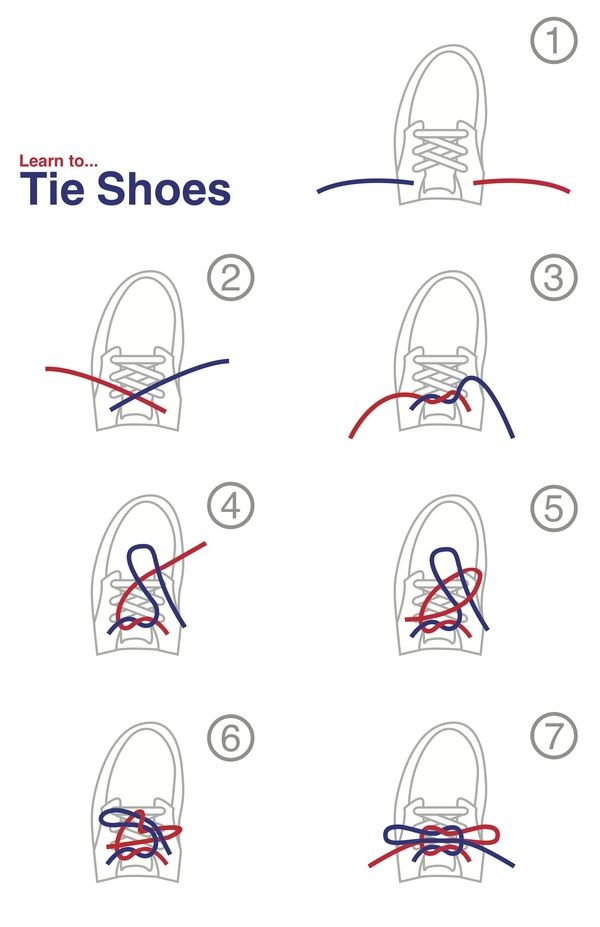 Learn to...
Tie Shoes

1

2

3

4

5

6

7